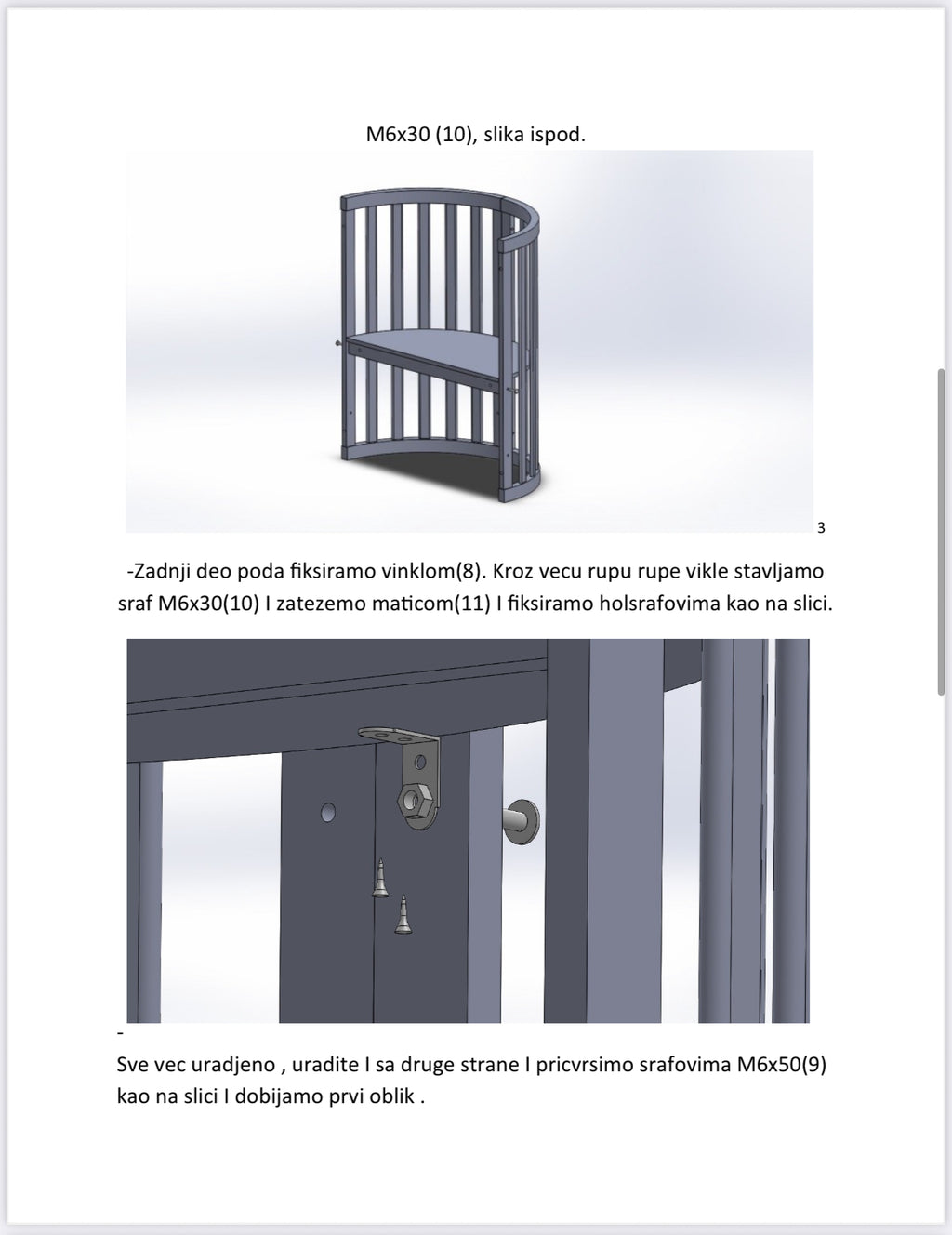 M6x30 (10), slika ispod.

3

-Zadnji deo poda fiksiramo vinklom(8). Kroz vecu rupu rupe vikle stavljamo sraf M6x30(10) I zatezemo maticom(11) I fiksiramo holsrafovima kao na slici.

-

Sve vec uradjeno , uradite I sa druge strane I pricvrsimo srafovima M6x50(9) kao na slici I dobijamo prvi oblik .