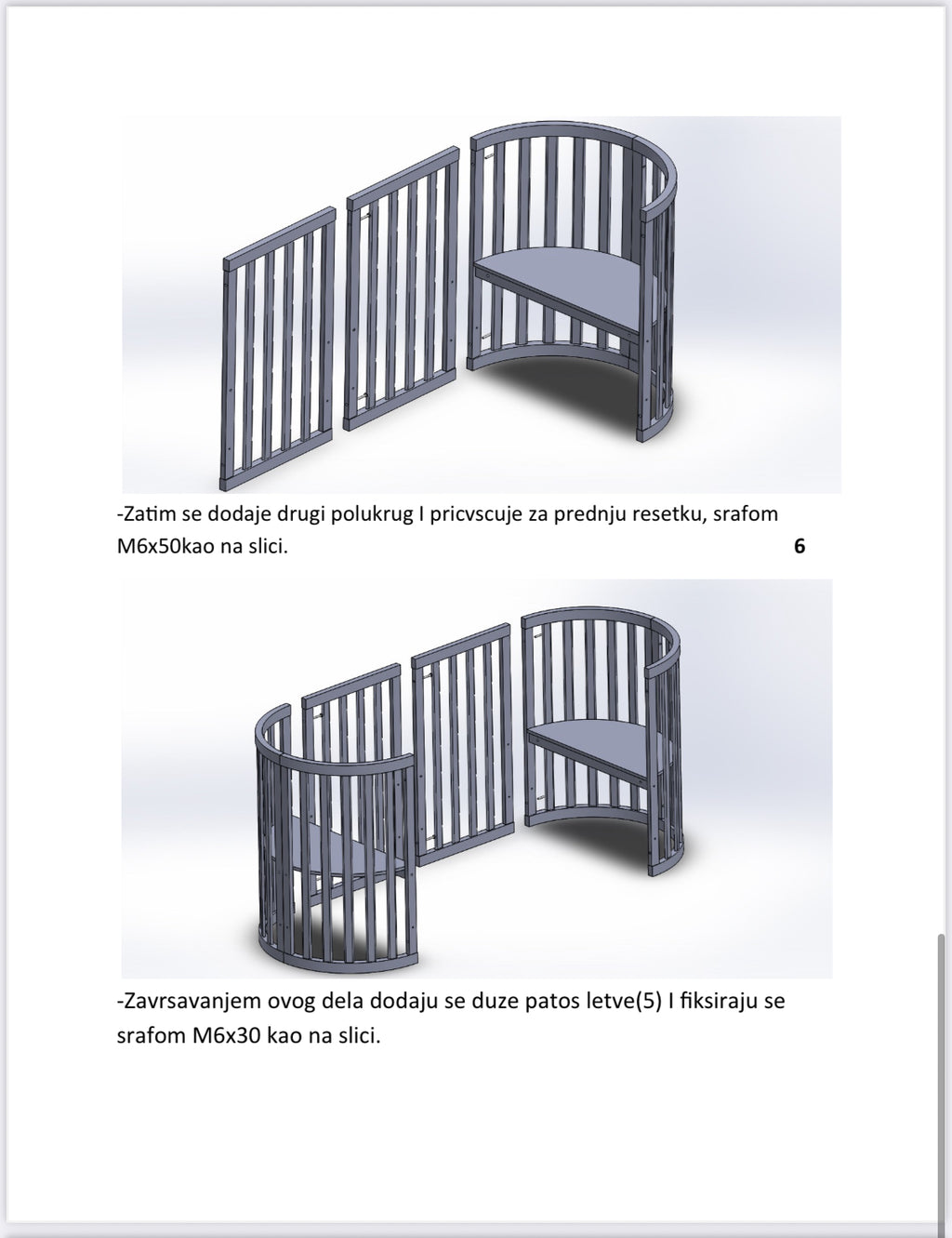 -Zatim se dodaje drugi polukrug I pricvscuje za prednju resetku, srafom M6x50kao na slici.

6

-Zavrsavanjem ovog dela dodaju se duze patos letve(5) I fiksiraju se srafom M6x30 kao na slici.