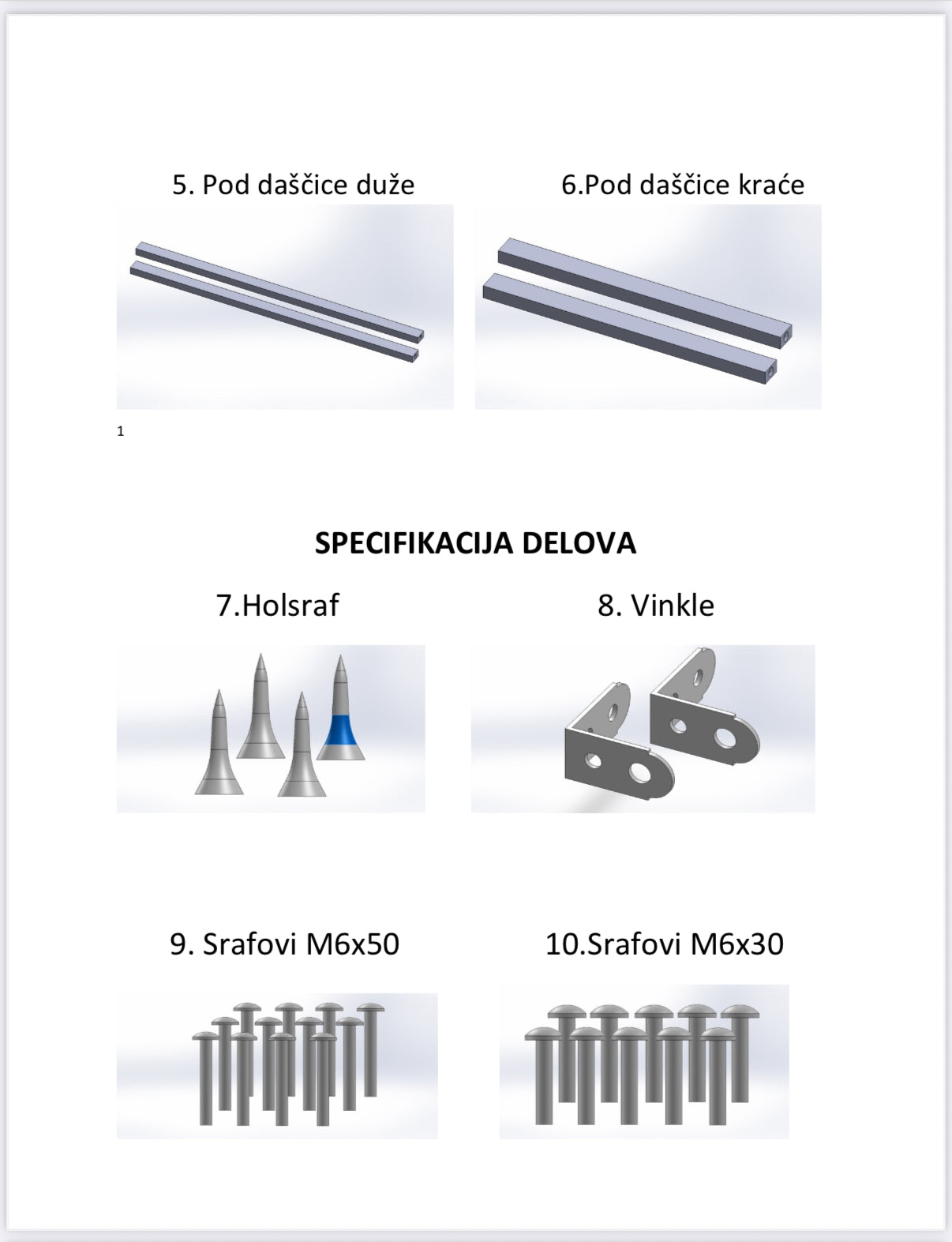 5. Pod daščice duže

6.Pod daščice kraće

1

SPECIFIKACIJA DELOVA

7.Holsraf

8. Vinkle

9. Srafovi M6x50

10.Srafovi M6x30